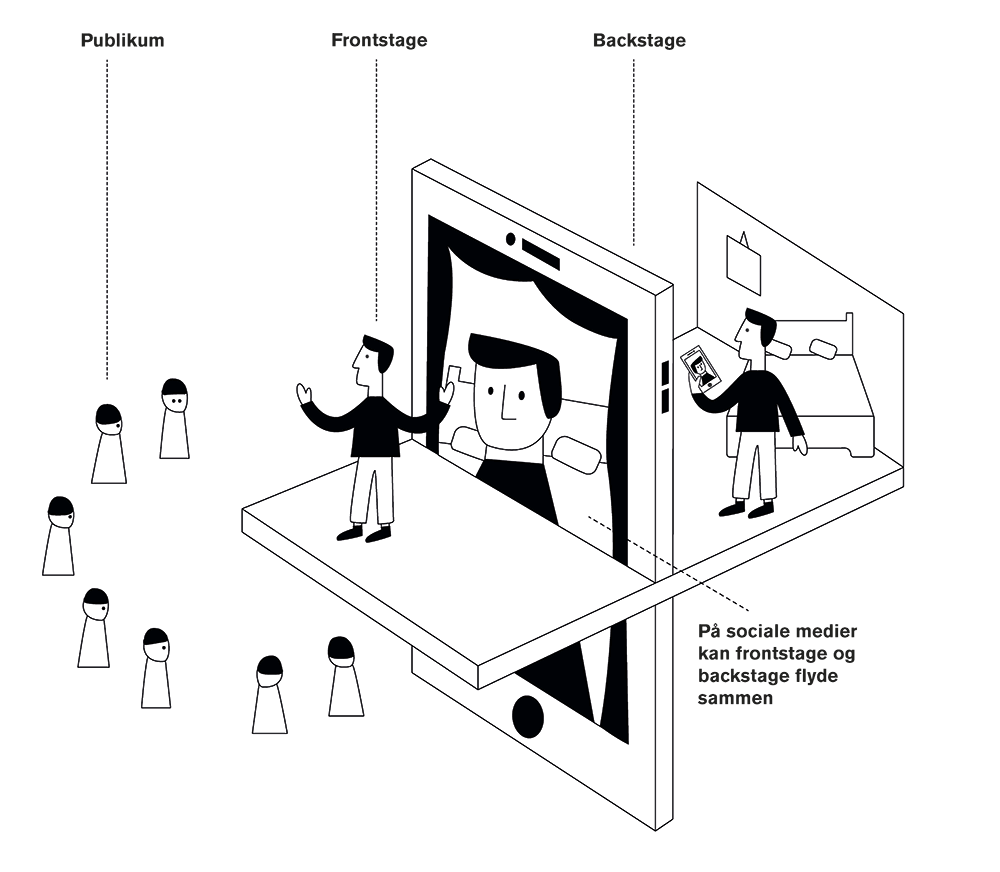 Publikum

Frontstage

Backstage

På sociale medier kan frontstage og backstage flyde sammen